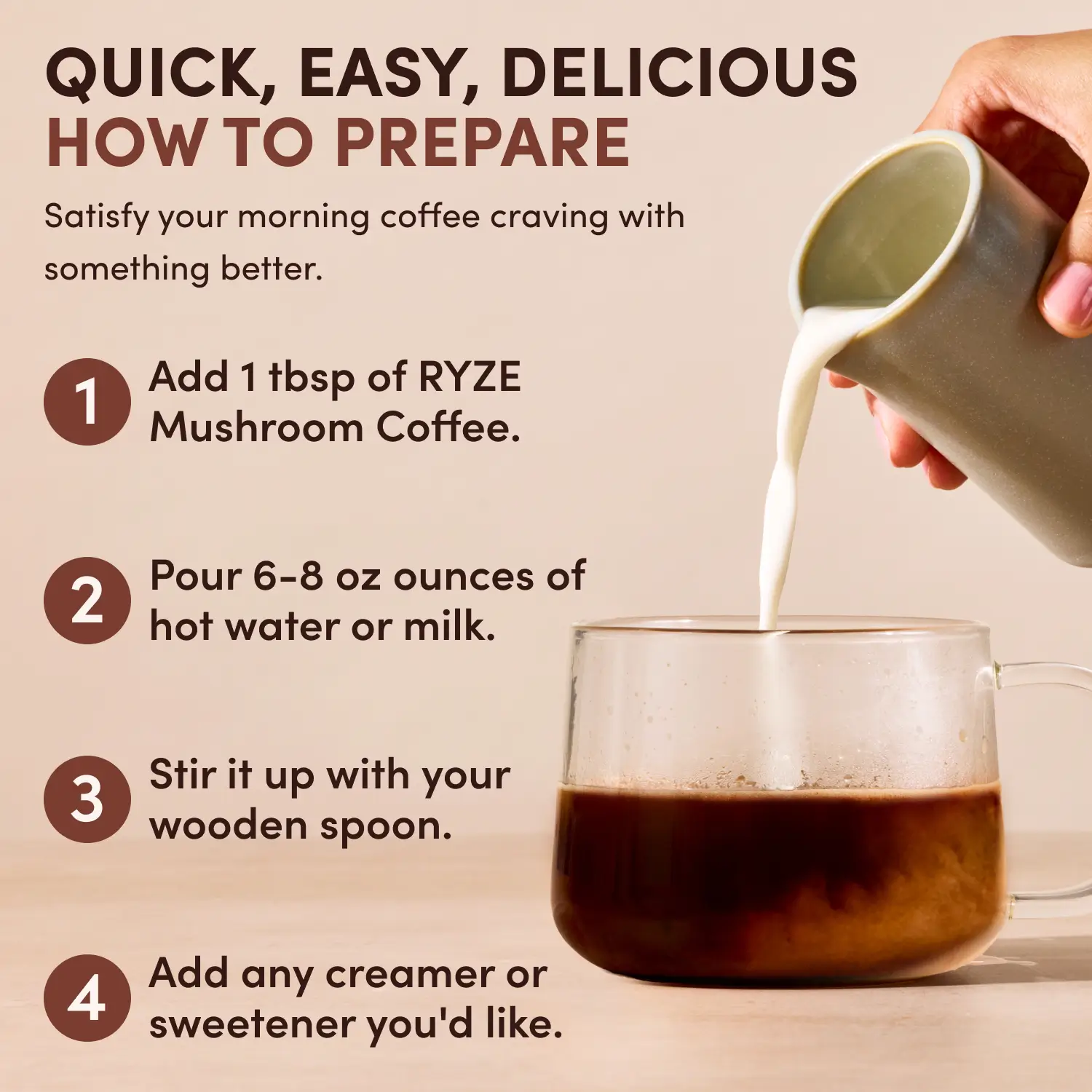 QUICK, EASY, DELICIOUS
HOW TO PREPARE

Satisfy your morning coffee craving with something better.

1 Add 1 tbsp of RYZE Mushroom Coffee.

2 Pour 6-8 oz ounces of hot water or milk.

3 Stir it up with your wooden spoon.

4 Add any creamer or sweetener you'd like.