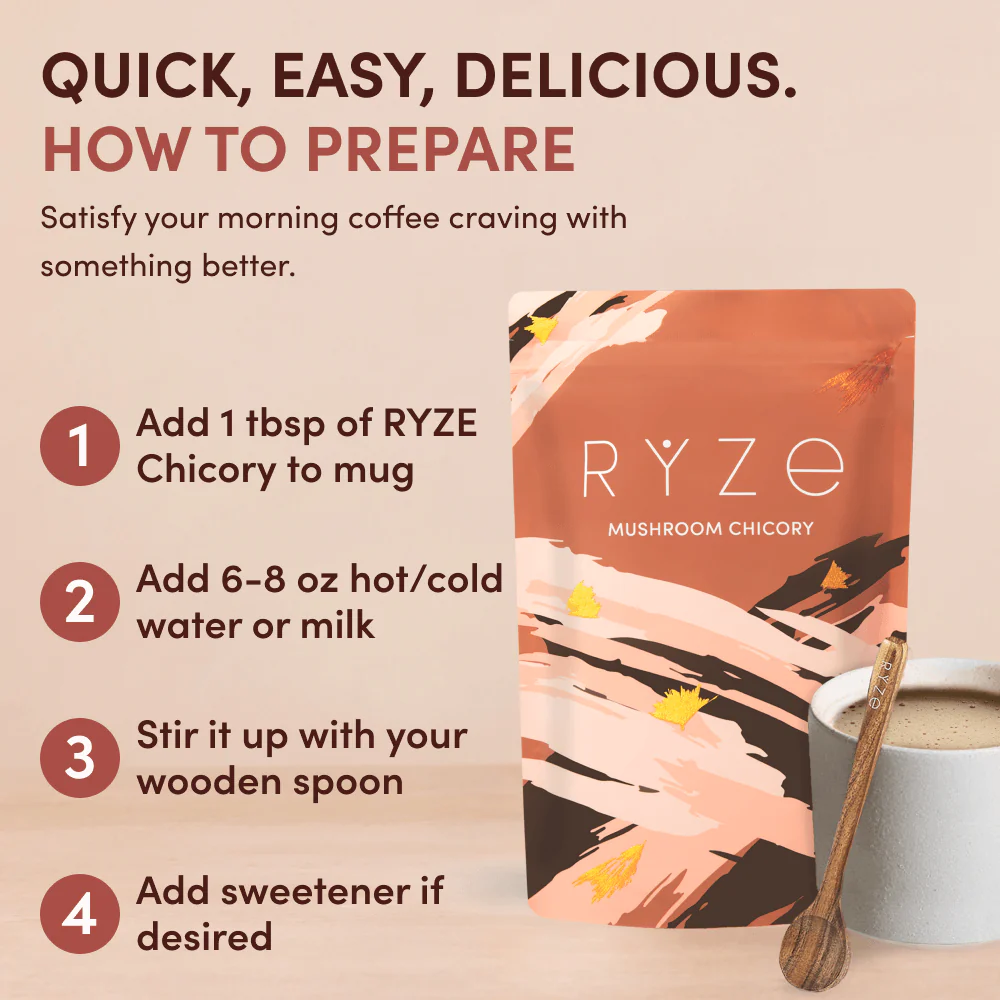 QUICK, EASY, DELICIOUS.
HOW TO PREPARE

Satisfy your morning coffee craving with something better.

1 Add 1 tbsp of RYZE Chicory to mug

2 Add 6-8 oz hot/cold water or milk

3 Stir it up with your wooden spoon

4 Add sweetener if desired

RYZE
MUSHROOM CHICORY

RYZE