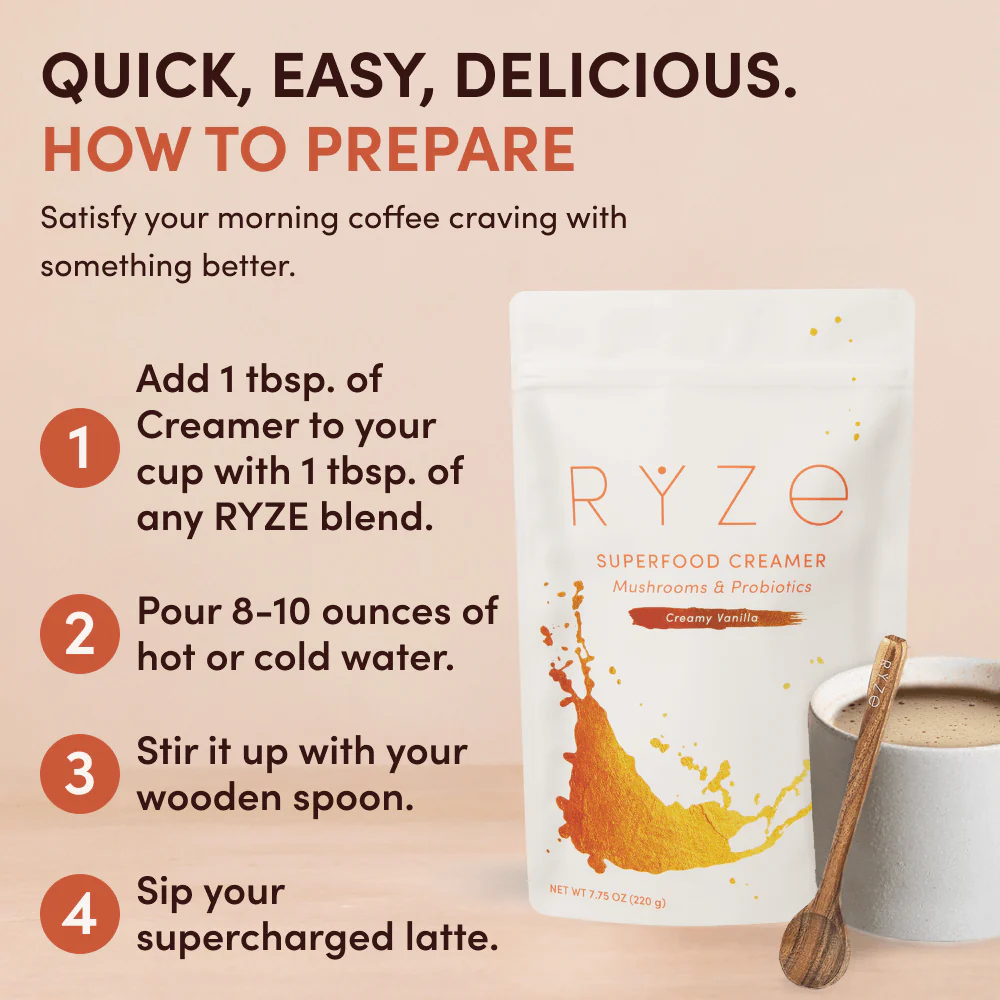 QUICK, EASY, DELICIOUS.
HOW TO PREPARE

Satisfy your morning coffee craving with something better.

1 Add 1 tbsp. of Creamer to your cup with 1 tbsp. of any RYZE blend.

2 Pour 8-10 ounces of hot or cold water.

3 Stir it up with your wooden spoon.

4 Sip your supercharged latte.

RYZE
SUPERFOOD CREAMER
Mushrooms & Probiotics
Creamy Vanilla

NET WT 7.75 OZ (220 g)

RYZE